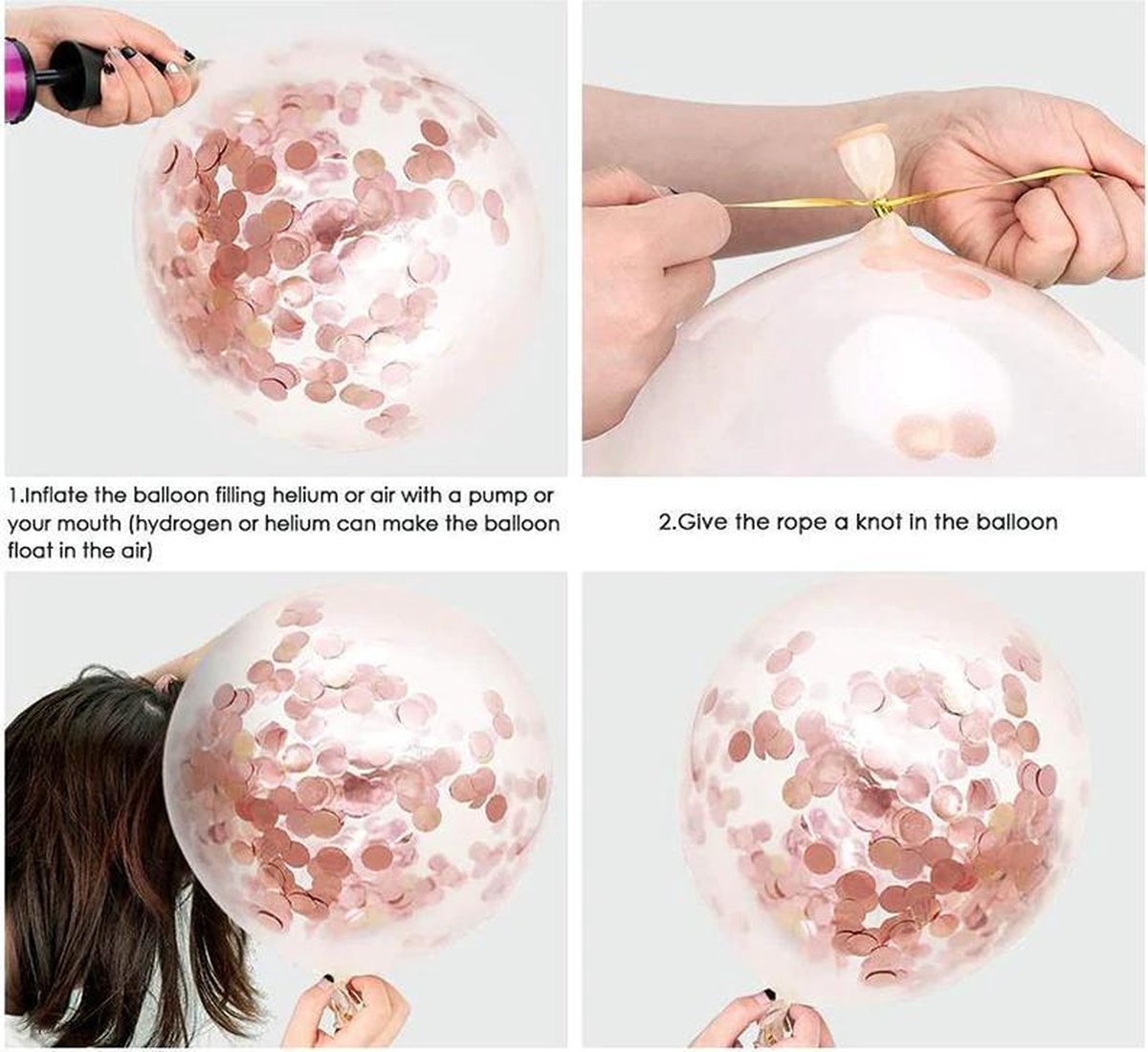 1.Inflate the balloon filling helium or air with a pump or your mouth (hydrogen or helium can make the balloon float in the air)

2.Give the rope a knot in the balloon