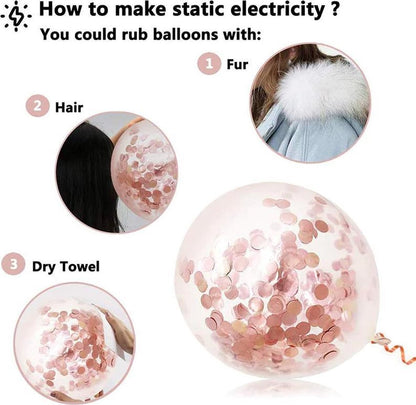 How to make static electricity ?
You could rub balloons with:

1 Fur

2 Hair

3 Dry Towel